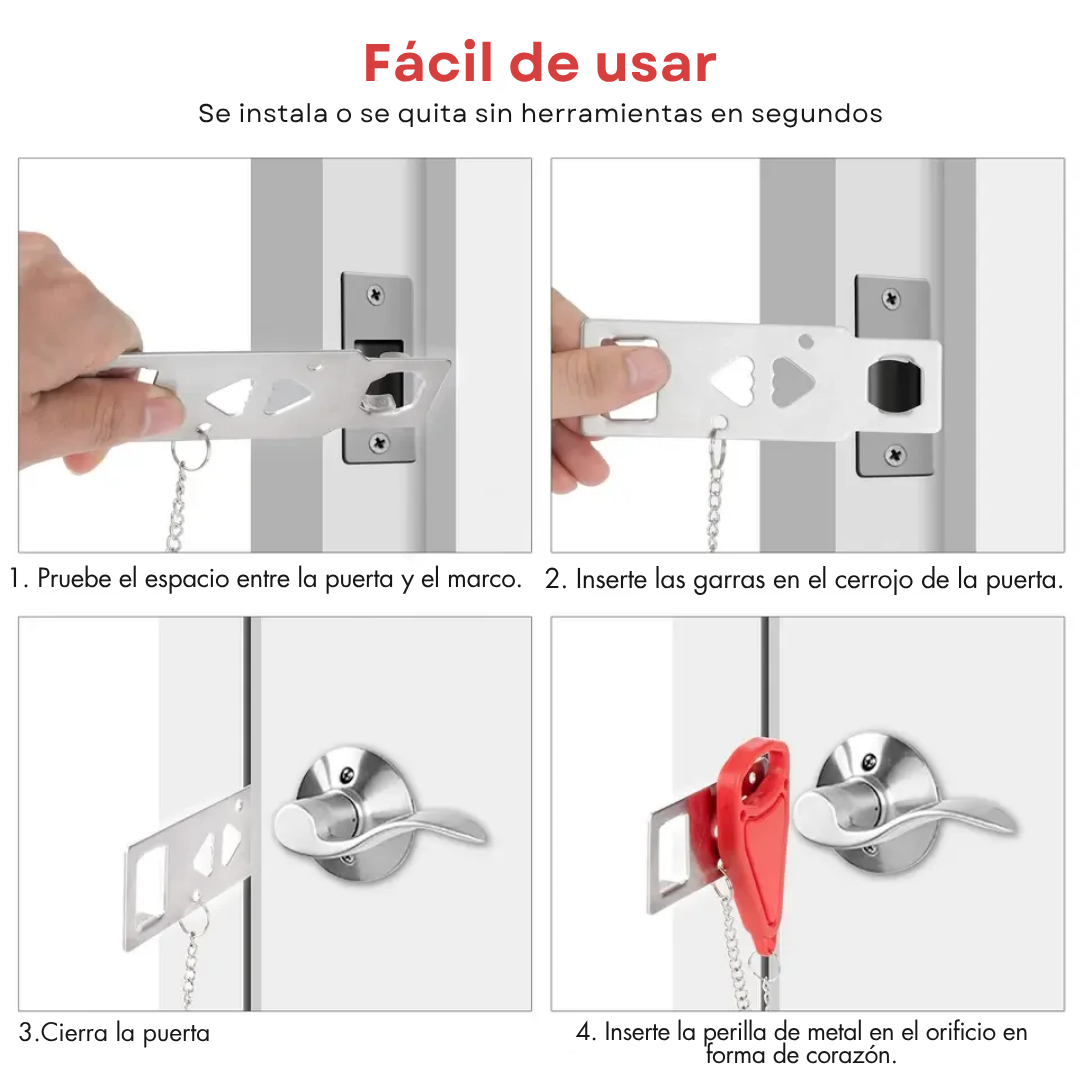 Fácil de usar
Se instala o se quita sin herramientas en segundos

1. Pruebe el espacio entre la puerta y el marco.

2. Inserte las garras en el cerrojo de la puerta.

3.Cierra la puerta

4. Inserte la perilla de metal en el orificio en forma de corazón.